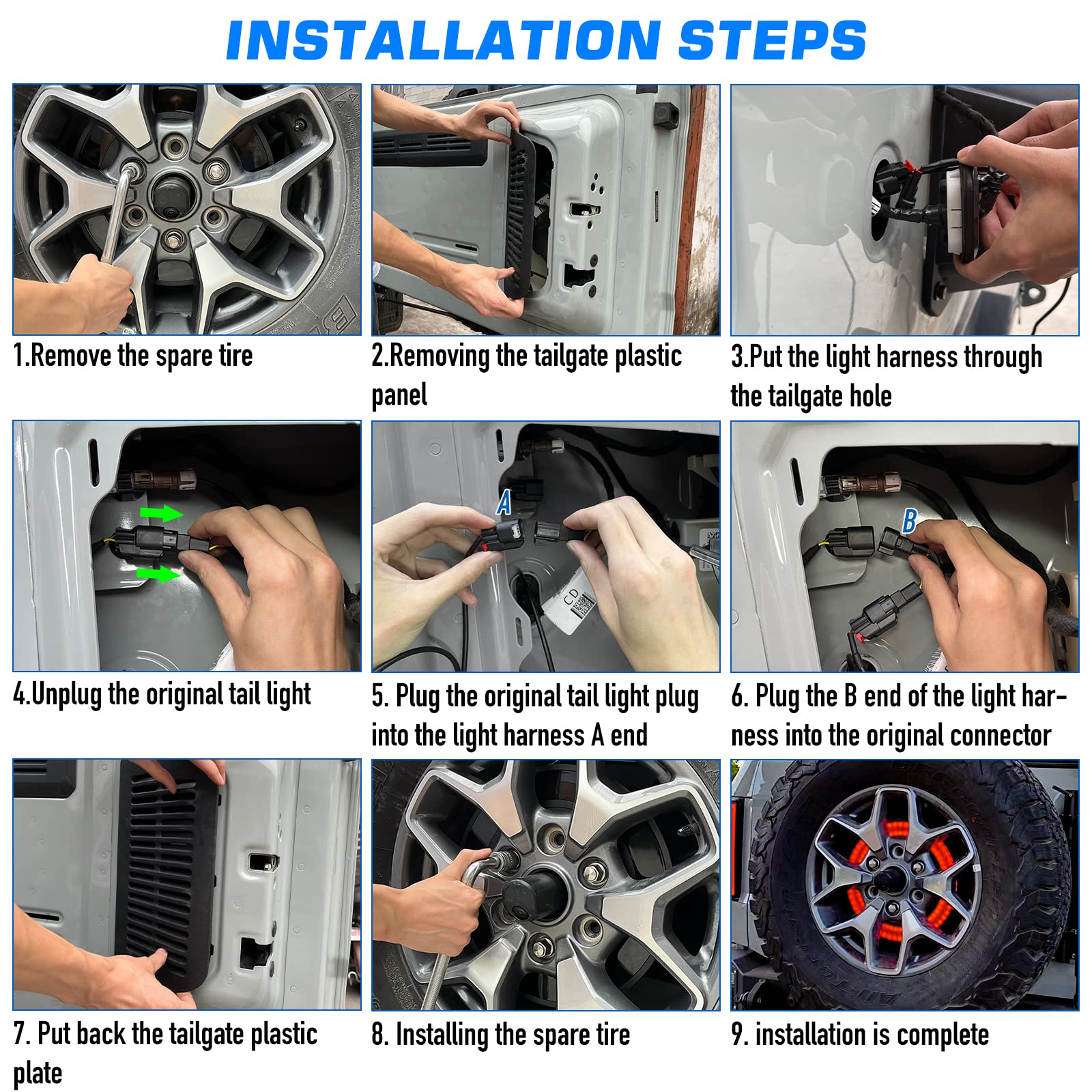 INSTALLATION STEPS

1.Remove the spare tire

2.Removing the tailgate plastic panel

3.Put the light harness through the tailgate hole

4.Unplug the original tail light

A

5. Plug the original tail light plug into the light harness A end

B

6. Plug the B end of the light harness into the original connector

7. Put back the tailgate plastic plate

8. Installing the spare tire

9. installation is complete