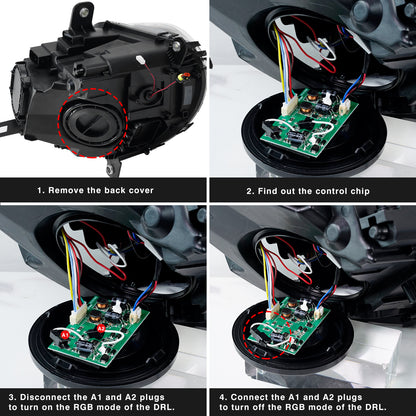 1. Remove the back cover

2. Find out the control chip

A1

A2

3. Disconnect the A1 and A2 plugs to turn on the RGB mode of the DRL.

4. Connect the A1 and A2 plugs to turn off the RGB mode of the DRL.