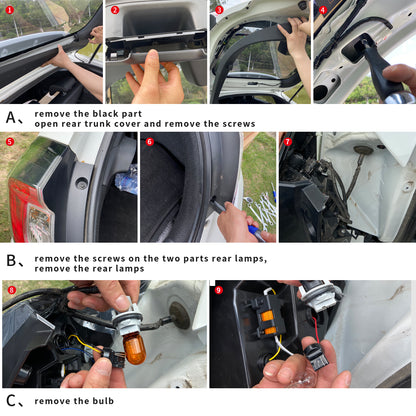 1 2 3 4

A、 remove the black part
open rear trunk cover and remove the screws

5 6 7

B、 remove the screws on the two parts rear lamps,
remove the rear lamps

8 9

C、 remove the bulb