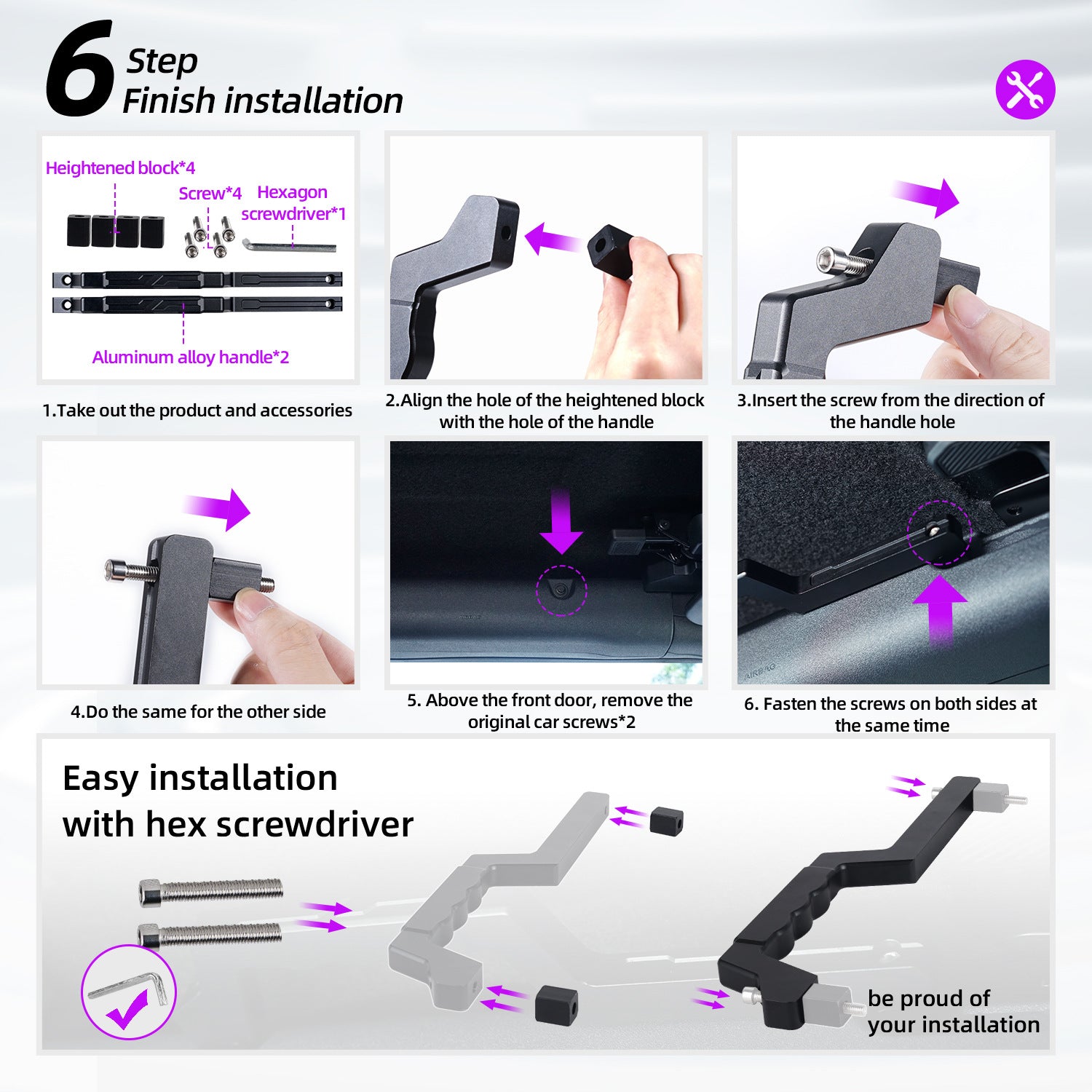 6 Step
Finish installation

Heightened block*4
Screw*4
Hexagon screwdriver*1
Aluminum alloy handle*2

1.Take out the product and accessories

2.Align the hole of the heightened block with the hole of the handle

3.Insert the screw from the direction of the handle hole

4.Do the same for the other side

5. Above the front door, remove the original car screws*2

AIRBAG

6. Fasten the screws on both sides at the same time

Easy installation with hex screwdriver

be proud of your installation