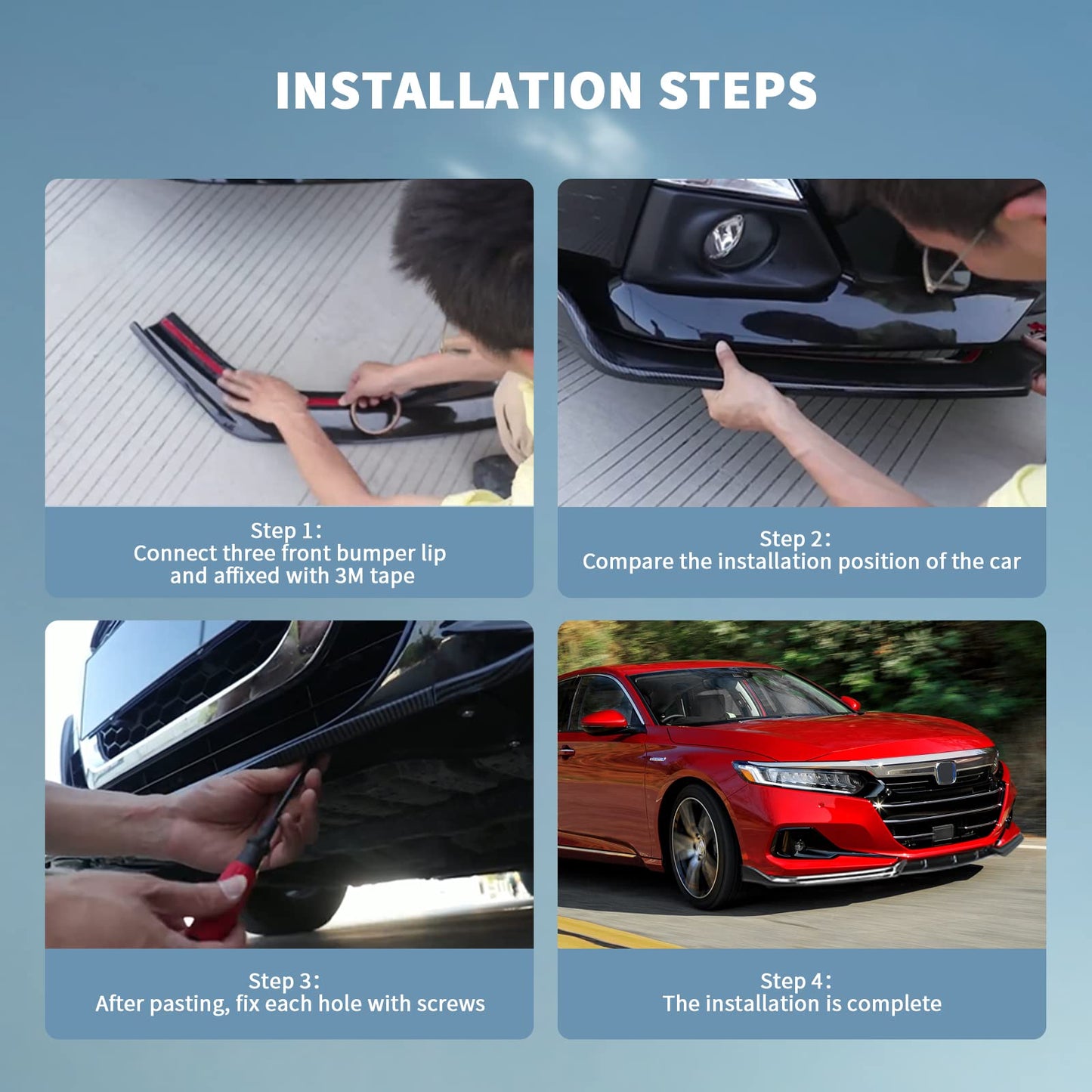 INSTALLATION STEPS

Step 1:
Connect three front bumper lip and affixed with 3M tape

Step 2:
Compare the installation position of the car

Step 3:
After pasting, fix each hole with screws

Step 4:
The installation is complete