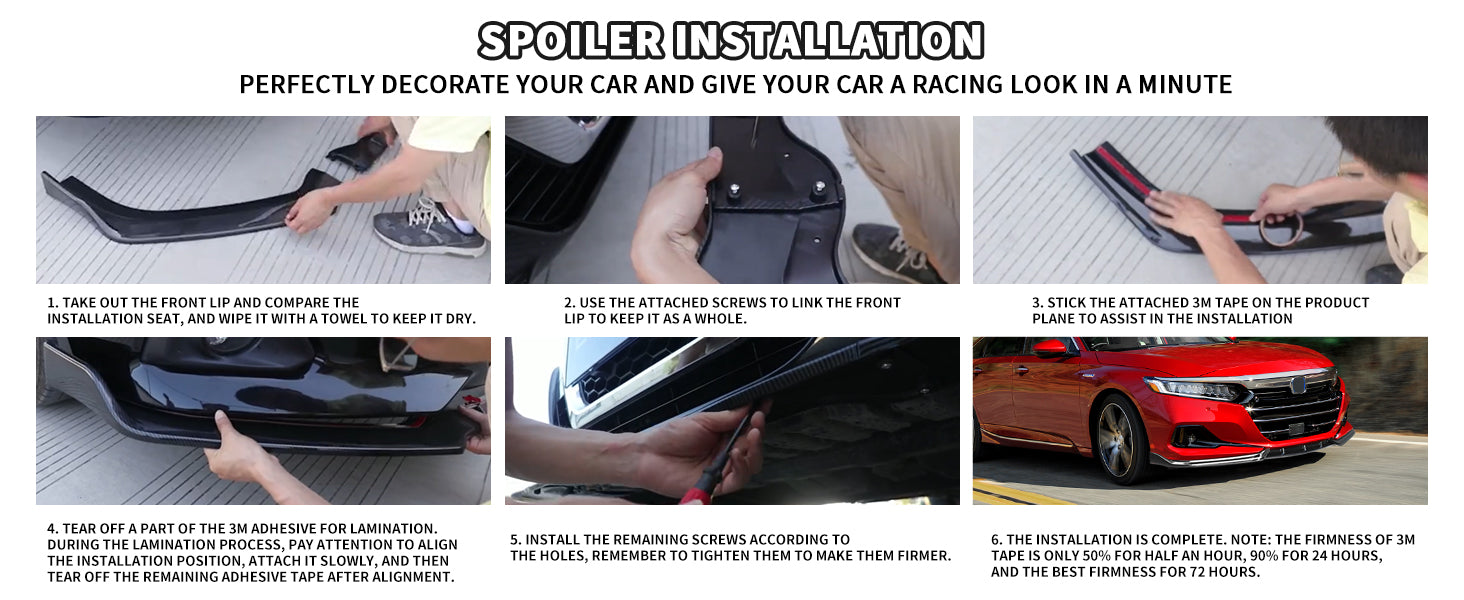 SPOILER INSTALLATION

PERFECTLY DECORATE YOUR CAR AND GIVE YOUR CAR A RACING LOOK IN A MINUTE

1. TAKE OUT THE FRONT LIP AND COMPARE THE INSTALLATION SEAT, AND WIPE IT WITH A TOWEL TO KEEP IT DRY.

2. USE THE ATTACHED SCREWS TO LINK THE FRONT LIP TO KEEP IT AS A WHOLE.

3. STICK THE ATTACHED 3M TAPE ON THE PRODUCT PLANE TO ASSIST IN THE INSTALLATION

4. TEAR OFF A PART OF THE 3M ADHESIVE FOR LAMINATION. DURING THE LAMINATION PROCESS, PAY ATTENTION TO ALIGN THE INSTALLATION POSITION, ATTACH IT SLOWLY, AND THEN TEAR OFF THE REMAINING ADHESIVE TAPE AFTER ALIGNMENT.

5. INSTALL THE REMAINING SCREWS ACCORDING TO THE HOLES, REMEMBER TO TIGHTEN THEM TO MAKE THEM FIRMER.

6. THE INSTALLATION IS COMPLETE. NOTE: THE FIRMNESS OF 3M TAPE IS ONLY 50% FOR HALF AN HOUR, 90% FOR 24 HOURS, AND THE BEST FIRMNESS FOR 72 HOURS.