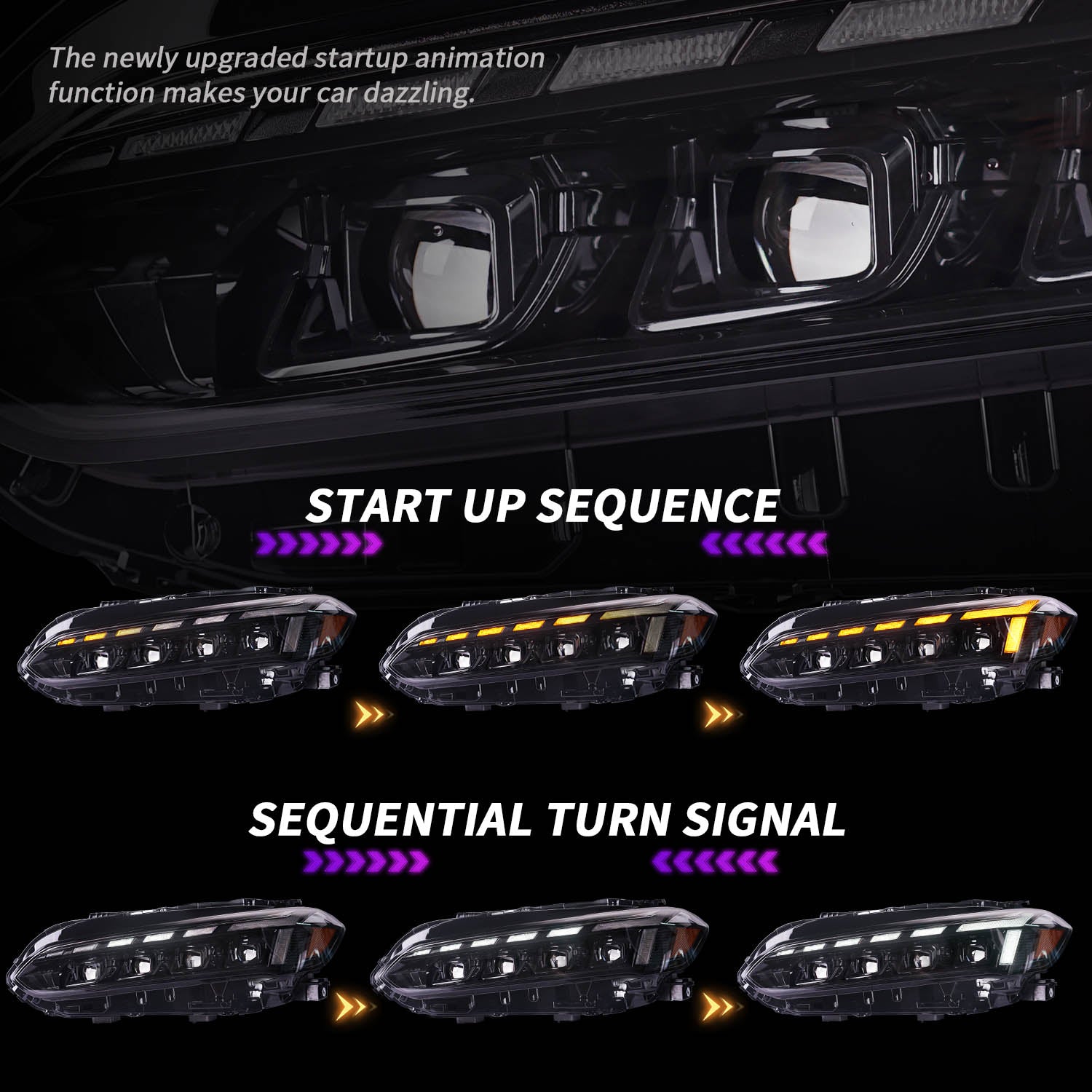 The newly upgraded startup animation function makes your car dazzling.

START UP SEQUENCE

SEQUENTIAL TURN SIGNAL