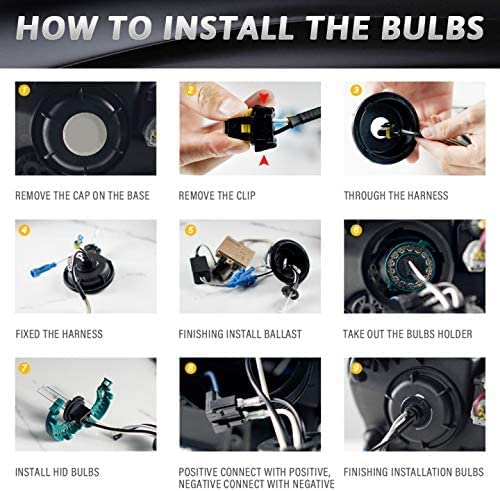 HOW TO INSTALL THE BULBS

1
REMOVE THE CAP ON THE BASE

2
REMOVE THE CLIP

3
THROUGH THE HARNESS

4
FIXED THE HARNESS

5
FINISHING INSTALL BALLAST

6
TAKE OUT THE BULBS HOLDER

7
INSTALL HID BULBS

8
POSITIVE CONNECT WITH POSITIVE, NEGATIVE CONNECT WITH NEGATIVE

9
FINISHING INSTALLATION BULBS