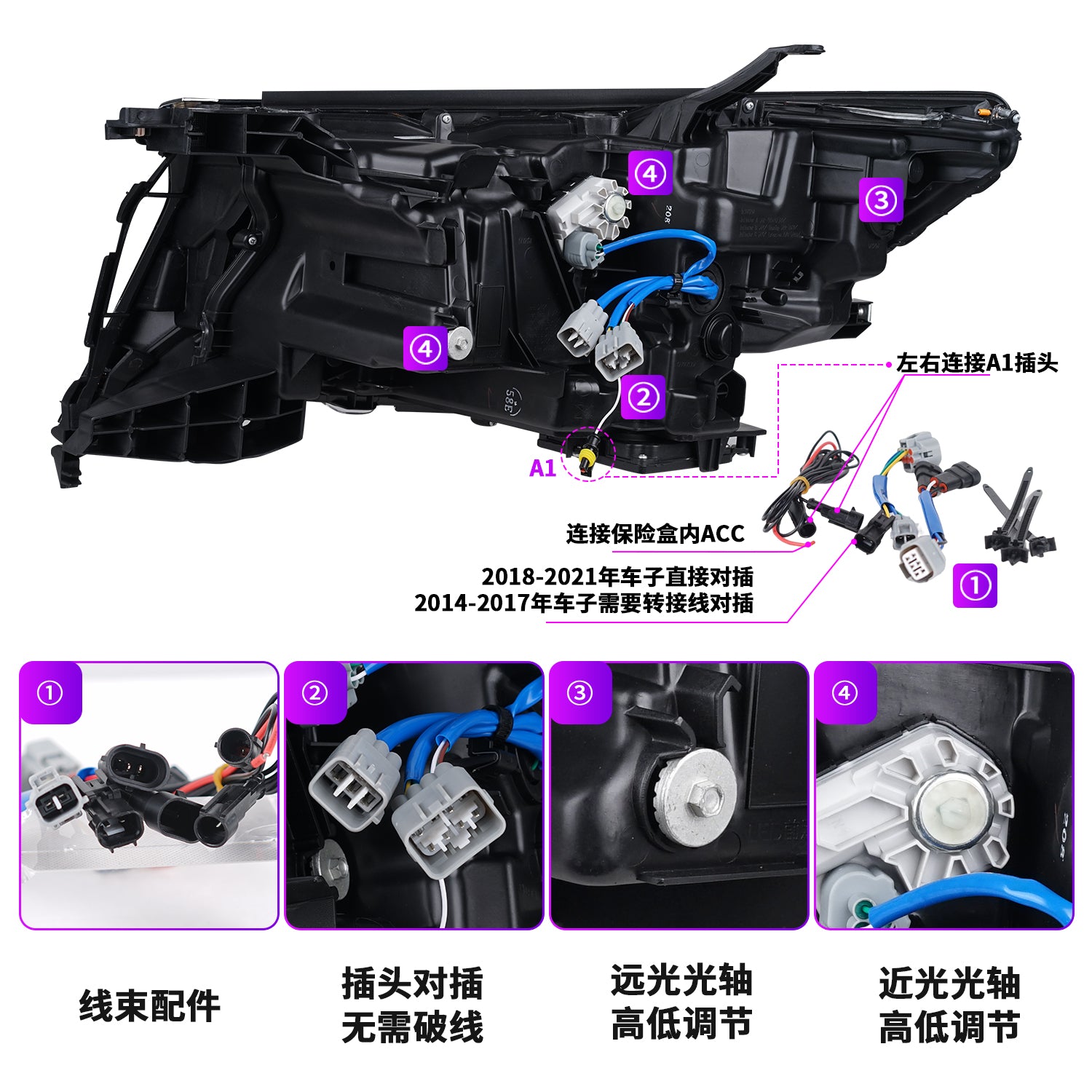 ④

③

④

②

A1

左右连接A1插头

连接保险盒内ACC

2018-2021年车子直接对插
2014-2017年车子需要转接线对插

①

①

②

③

④

线束配件

插头对插
无需破线

远光光轴
高低调节

近光光轴
高低调节