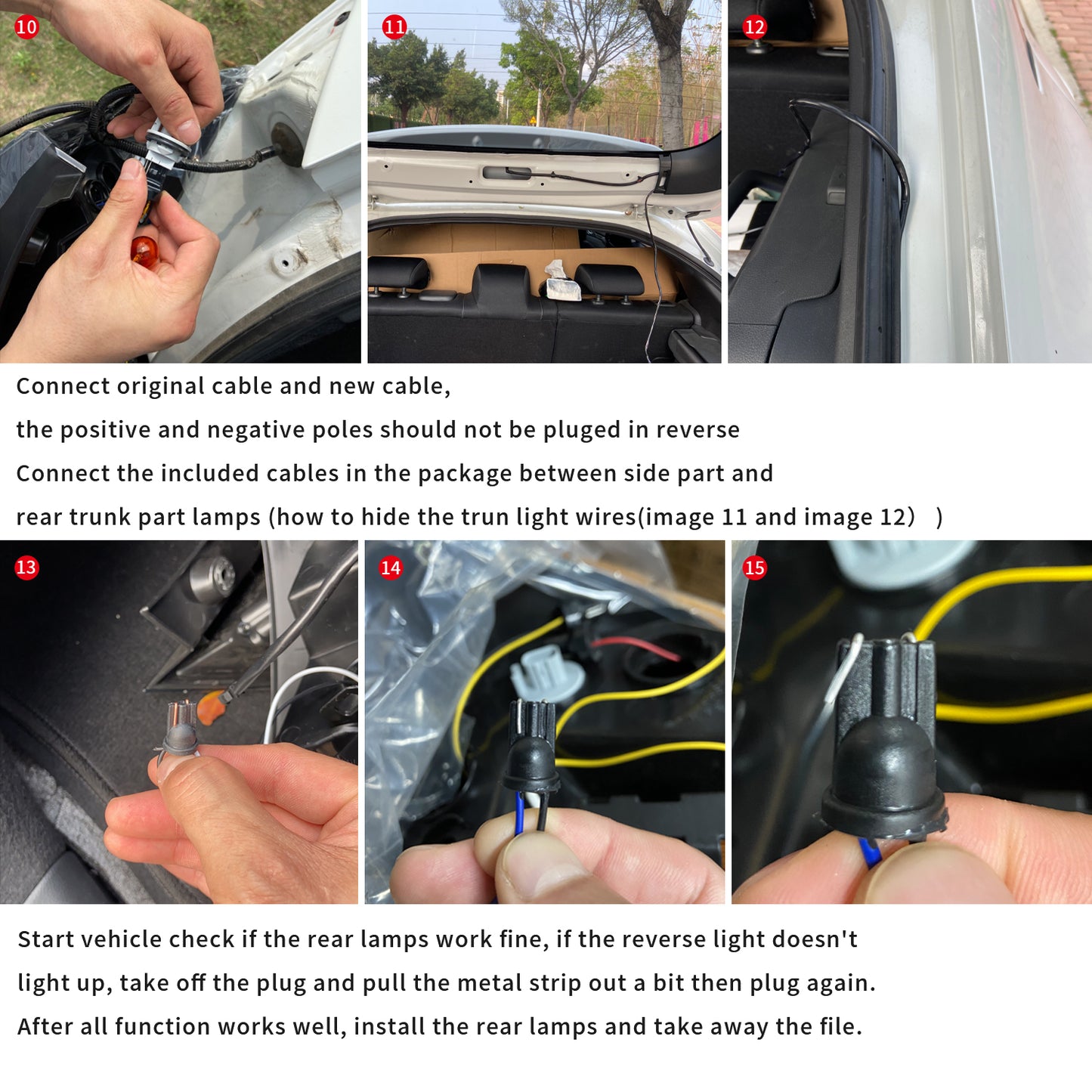 10

11

12

Connect original cable and new cable,
the positive and negative poles should not be pluged in reverse
Connect the included cables in the package between side part and
rear trunk part lamps (how to hide the trun light wires(image 11 and image 12) )

13

14

15

Start vehicle check if the rear lamps work fine, if the reverse light doesn't
light up, take off the plug and pull the metal strip out a bit then plug again.
After all function works well, install the rear lamps and take away the file.