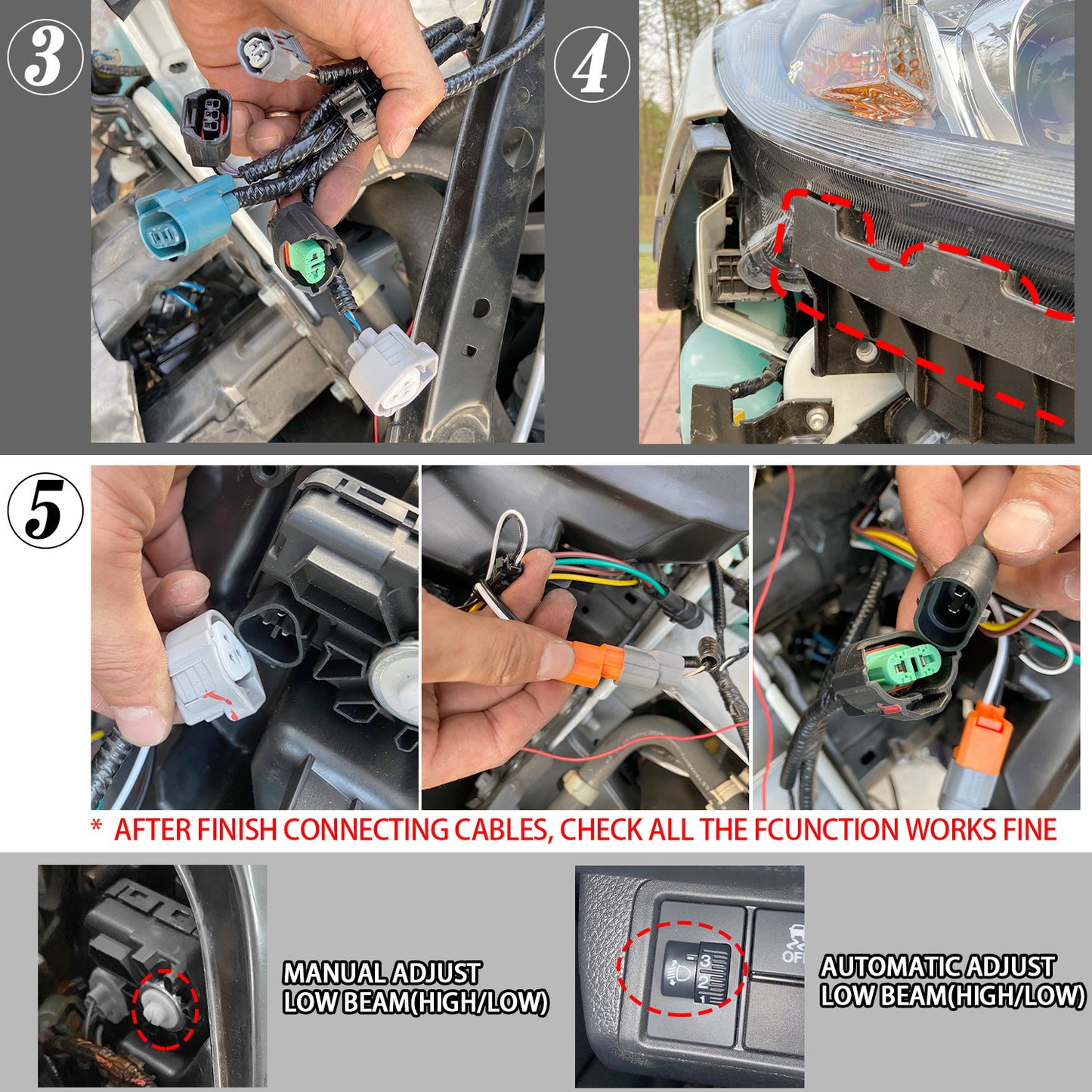 3

4

5

* AFTER FINISH CONNECTING CABLES, CHECK ALL THE FCUNCTION WORKS FINE

MANUAL ADJUST LOW BEAM(HIGH/LOW)

3
2
1

OFF

AUTOMATIC ADJUST LOW BEAM(HIGH/LOW)