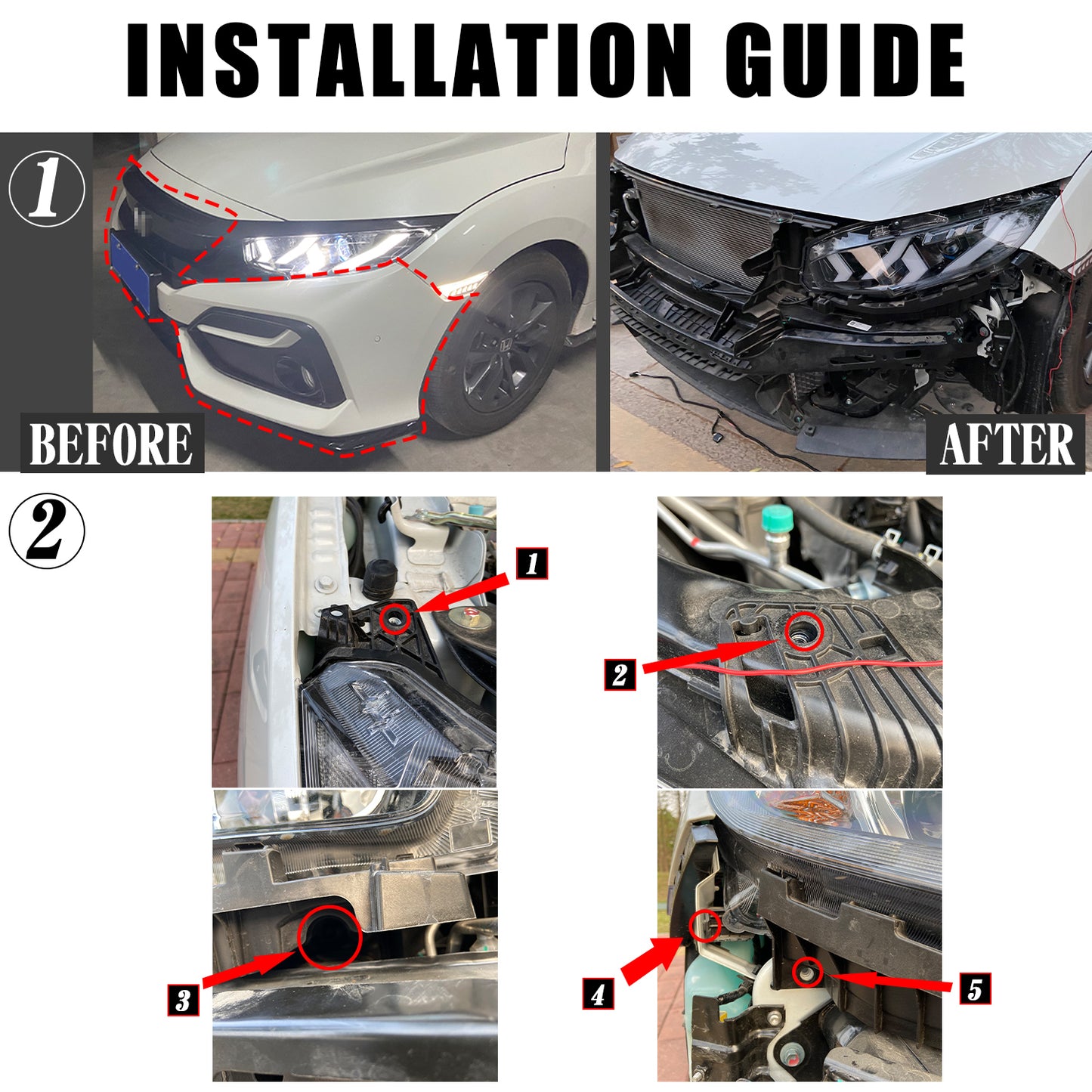 INSTALLATION GUIDE

①

BEFORE

AFTER

②

1

2

3

4

5