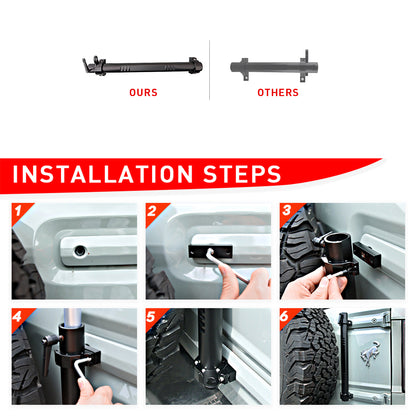 OURS

OTHERS

INSTALLATION STEPS

1

2

3

4

5

6