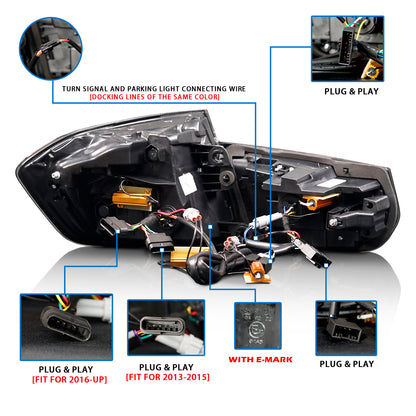 TURN SIGNAL AND PARKING LIGHT CONNECTING WIRE
[DOCKING LINES OF THE SAME COLOR]

PLUG & PLAY

PLUG & PLAY
[FIT FOR 2016-UP]

PLUG & PLAY
[FIT FOR 2013-2015]

WITH E-MARK

PLUG & PLAY