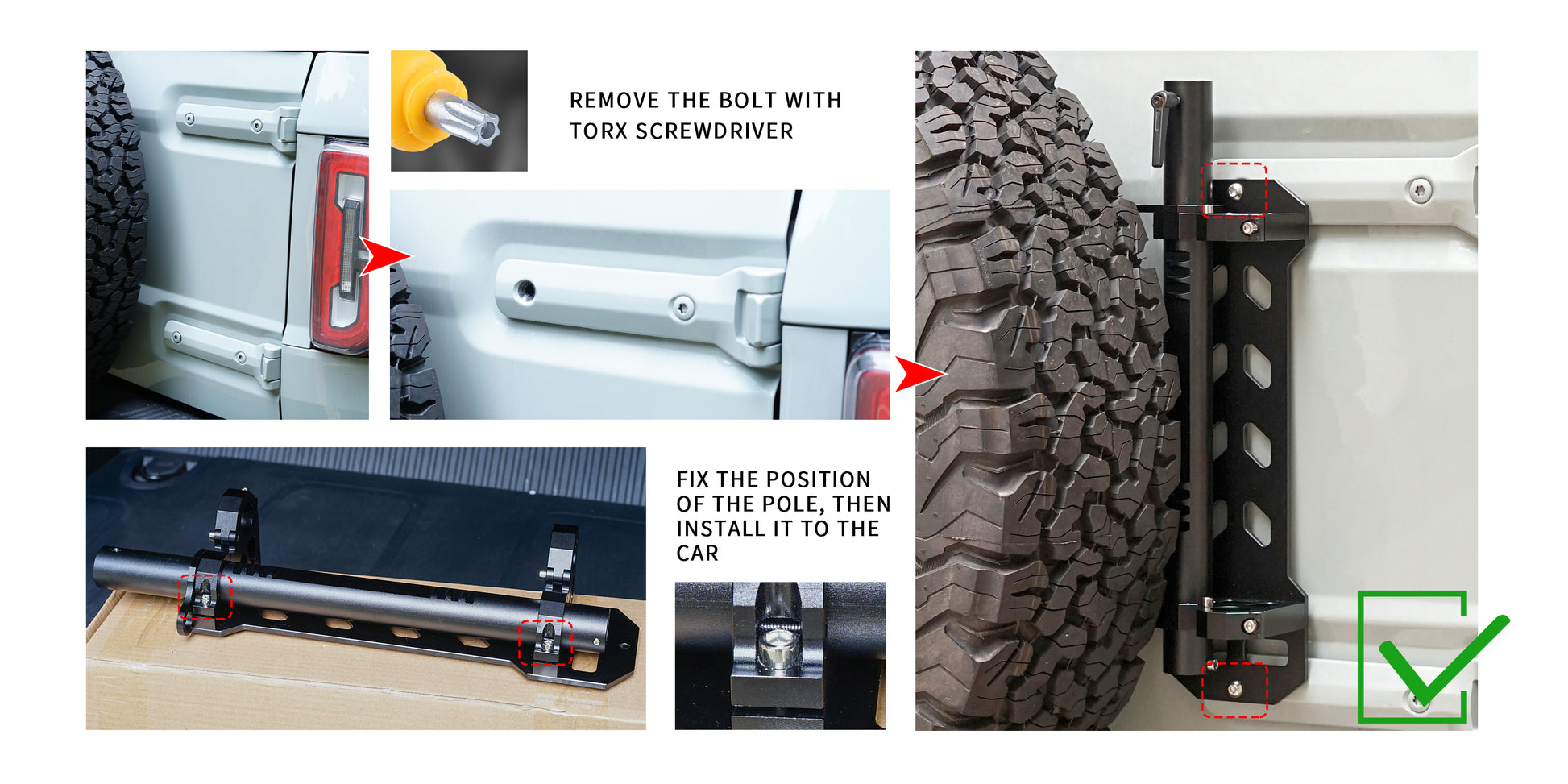 REMOVE THE BOLT WITH TORX SCREWDRIVER

FIX THE POSITION OF THE POLE, THEN INSTALL IT TO THE CAR