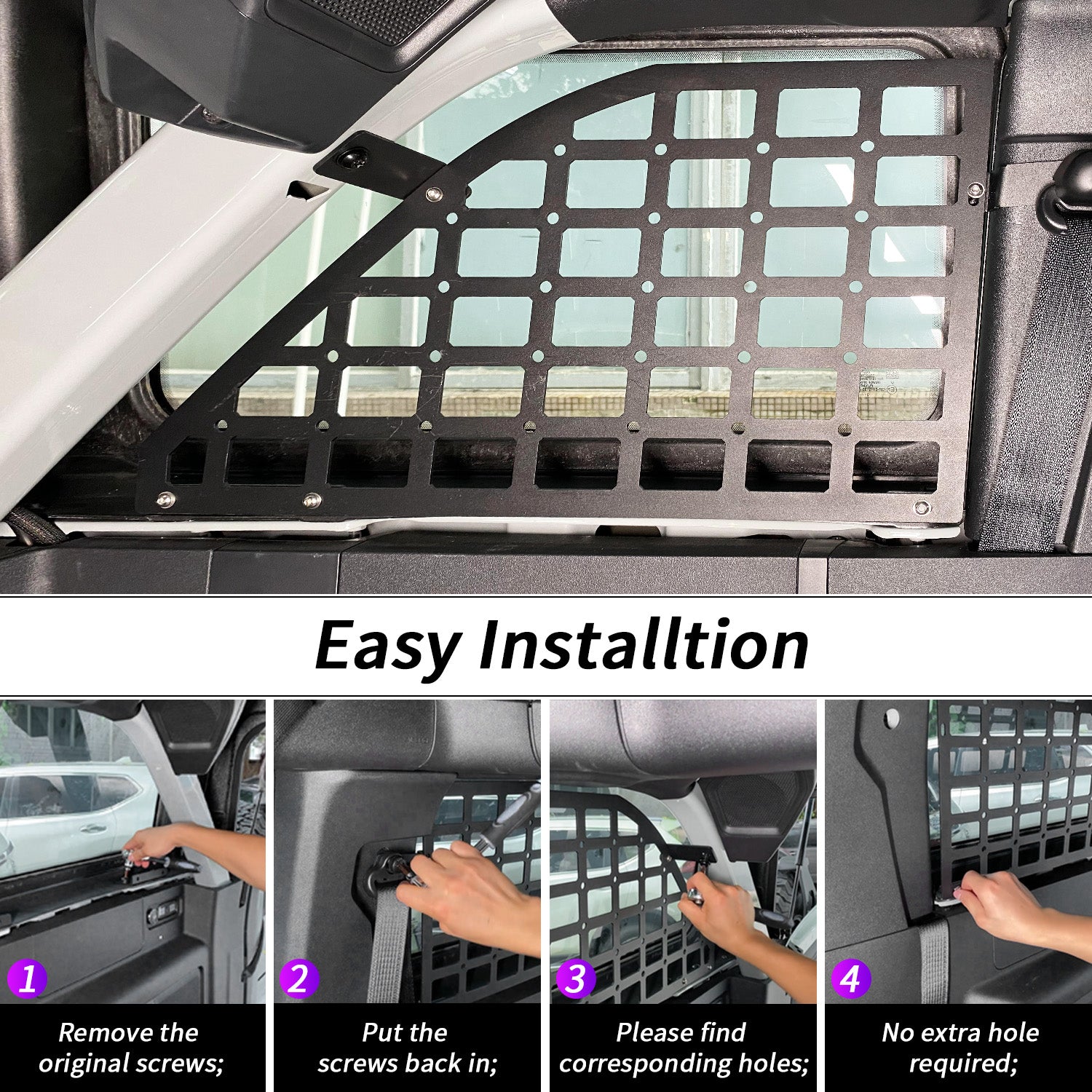 Easy Installtion

1

Remove the original screws;

2

Put the screws back in;

3

Please find corresponding holes;

4

No extra hole required;