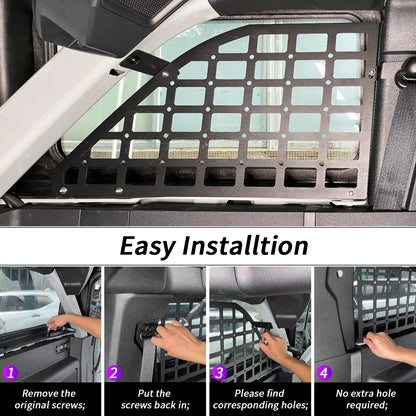 Easy Installtion

1
Remove the original screws;

2
Put the screws back in;

3
Please find corresponding holes;

4
No extra hole required;