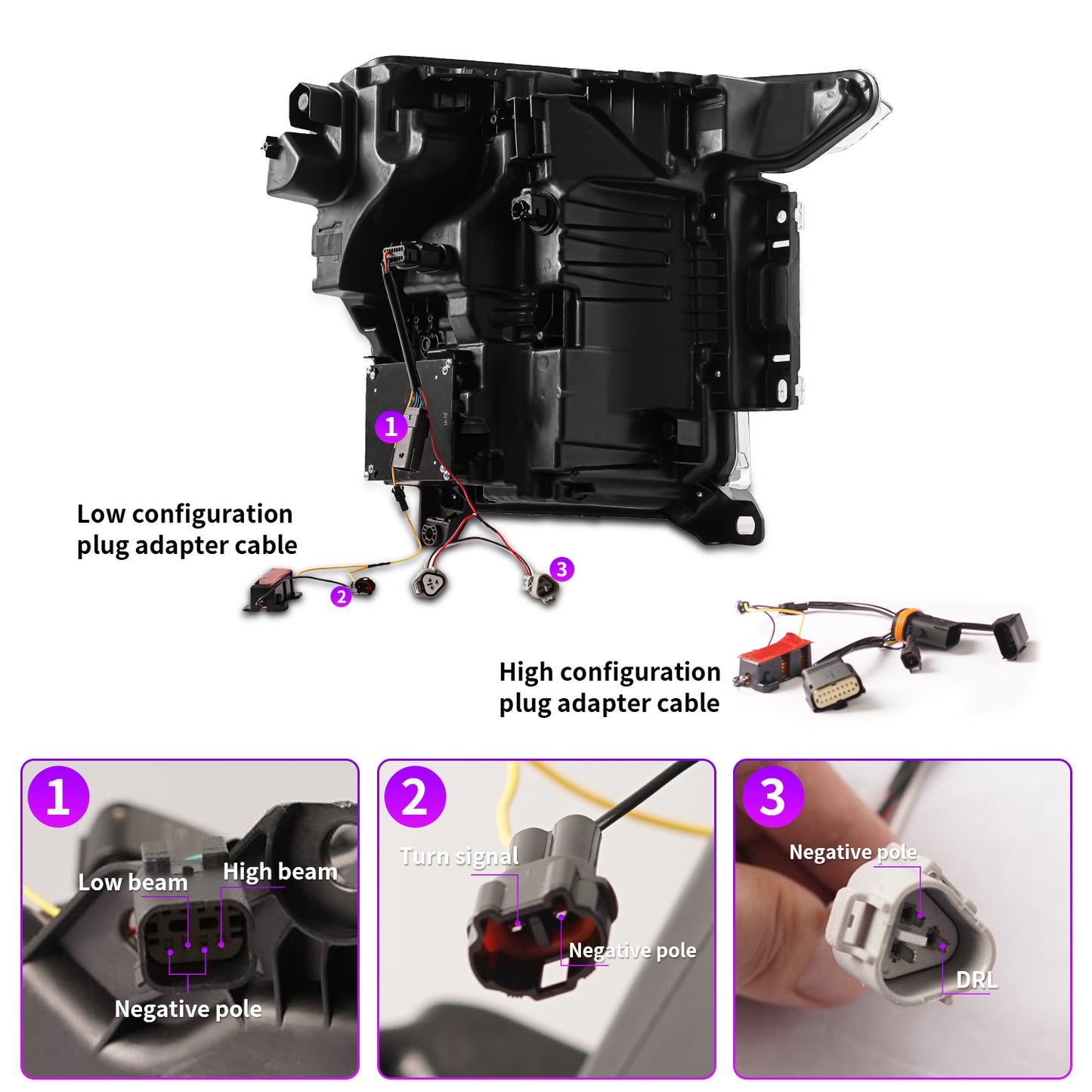 1

Low configuration plug adapter cable

2

3

High configuration plug adapter cable

1

Low beam

High beam

Negative pole

2

Turn signal

Negative pole

3

Negative pole

DRL